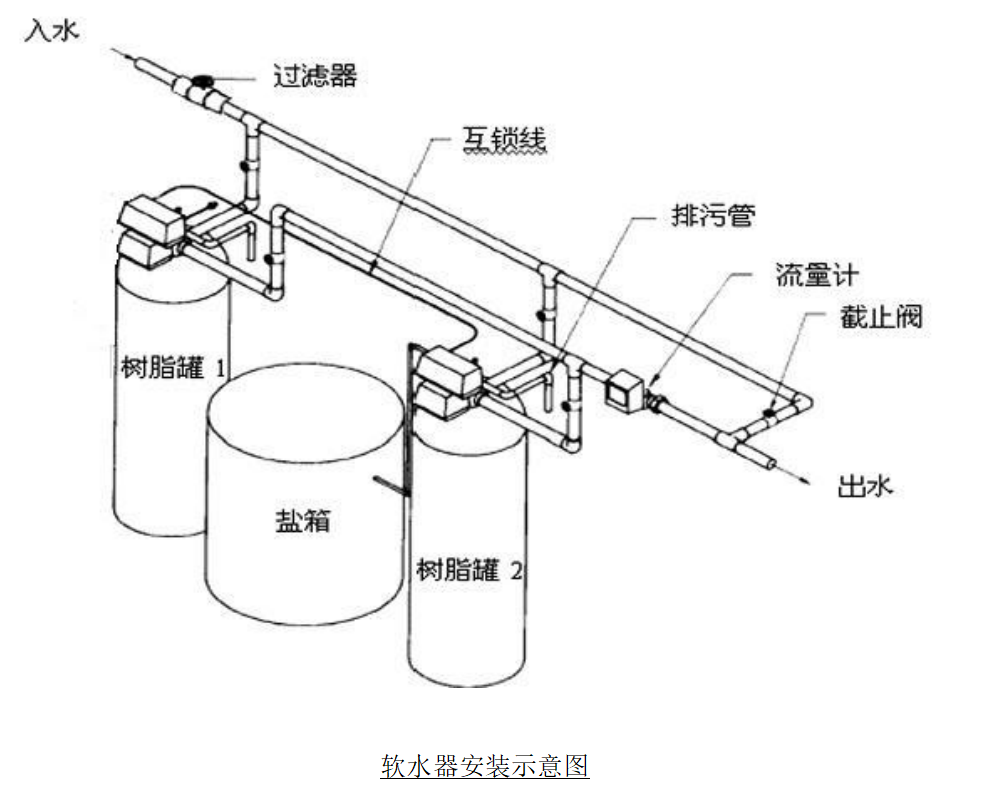 入水

过滤器

互锁线

排污管

流量计

截止阀

树脂罐 1

盐箱

树脂罐 2

出水

软水器安装示意图